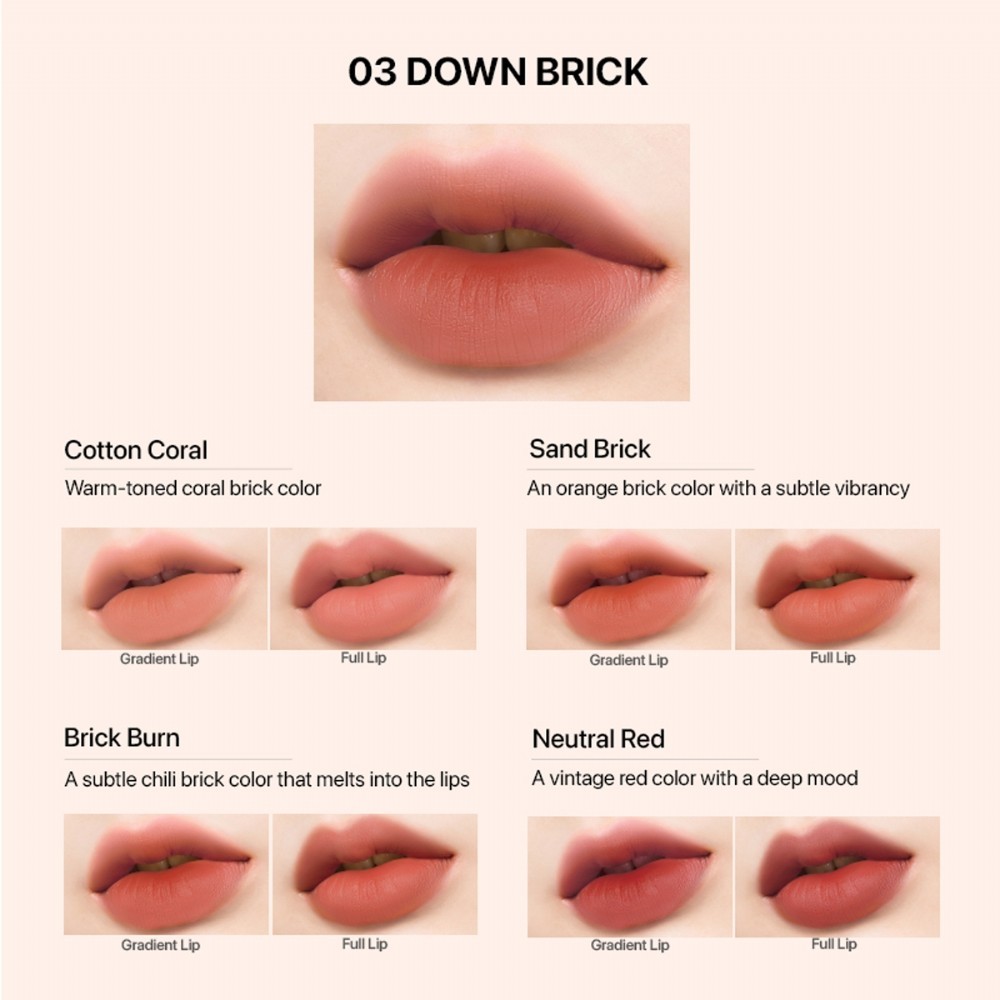 03 DOWN BRICK

Cotton Coral
Warm-toned coral brick color

Gradient Lip
Full Lip

Sand Brick
An orange brick color with a subtle vibrancy

Gradient Lip
Full Lip

Brick Burn
A subtle chili brick color that melts into the lips

Gradient Lip
Full Lip

Neutral Red
A vintage red color with a deep mood

Gradient Lip
Full Lip